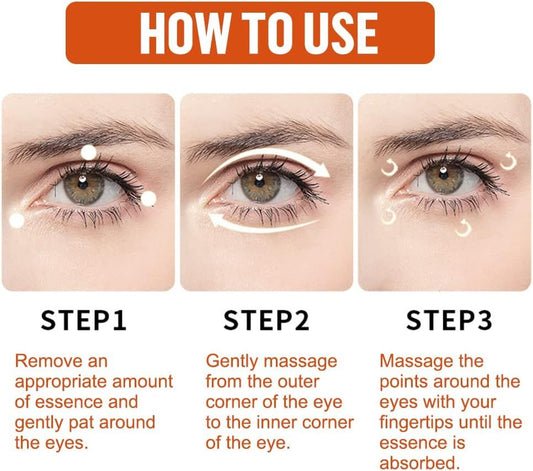 HOW TO USE

STEP1

Remove an appropriate amount of essence and gently pat around the eyes.

STEP2

Gently massage from the outer corner of the eye to the inner corner of the eye.

STEP3

Massage the points around the eyes with your fingertips until the essence is absorbed.