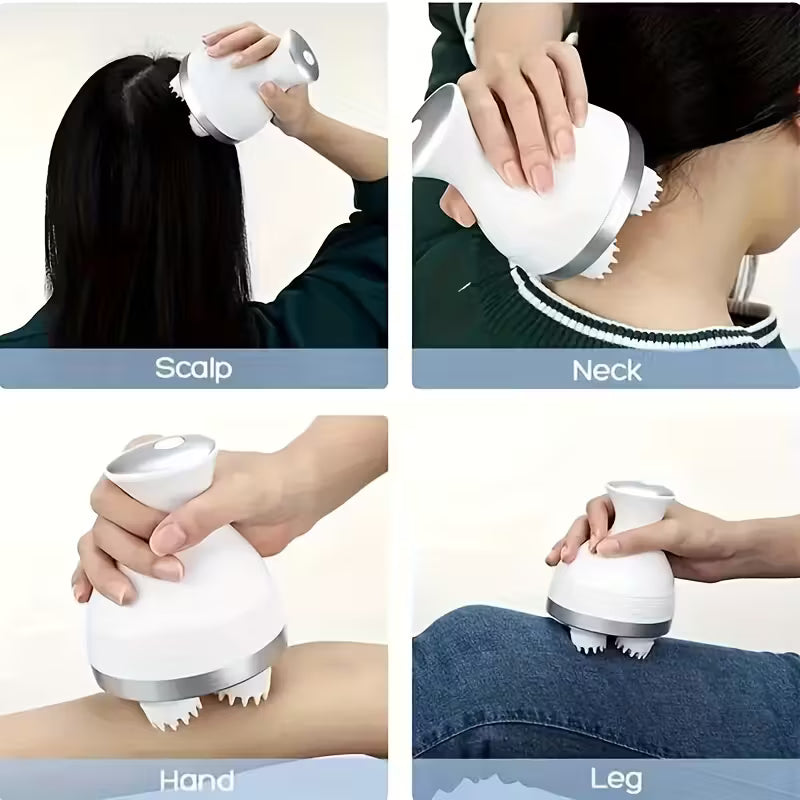 Scalp

Neck

Hand

Leg