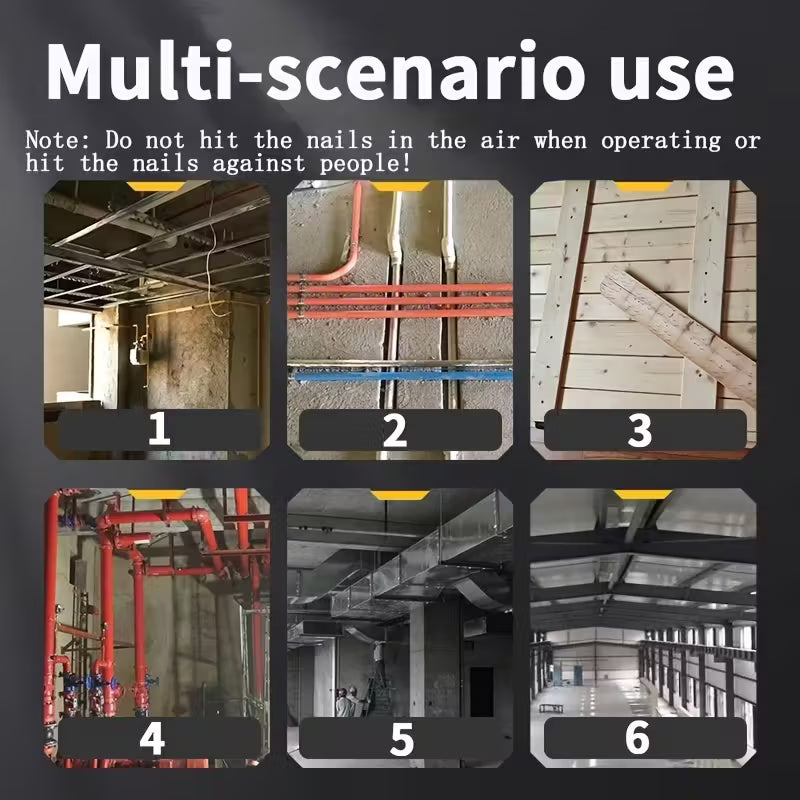 Multi-scenario use

Note: Do not hit the nails in the air when operating or hit the nails against people!

1

2

3

4

5

6