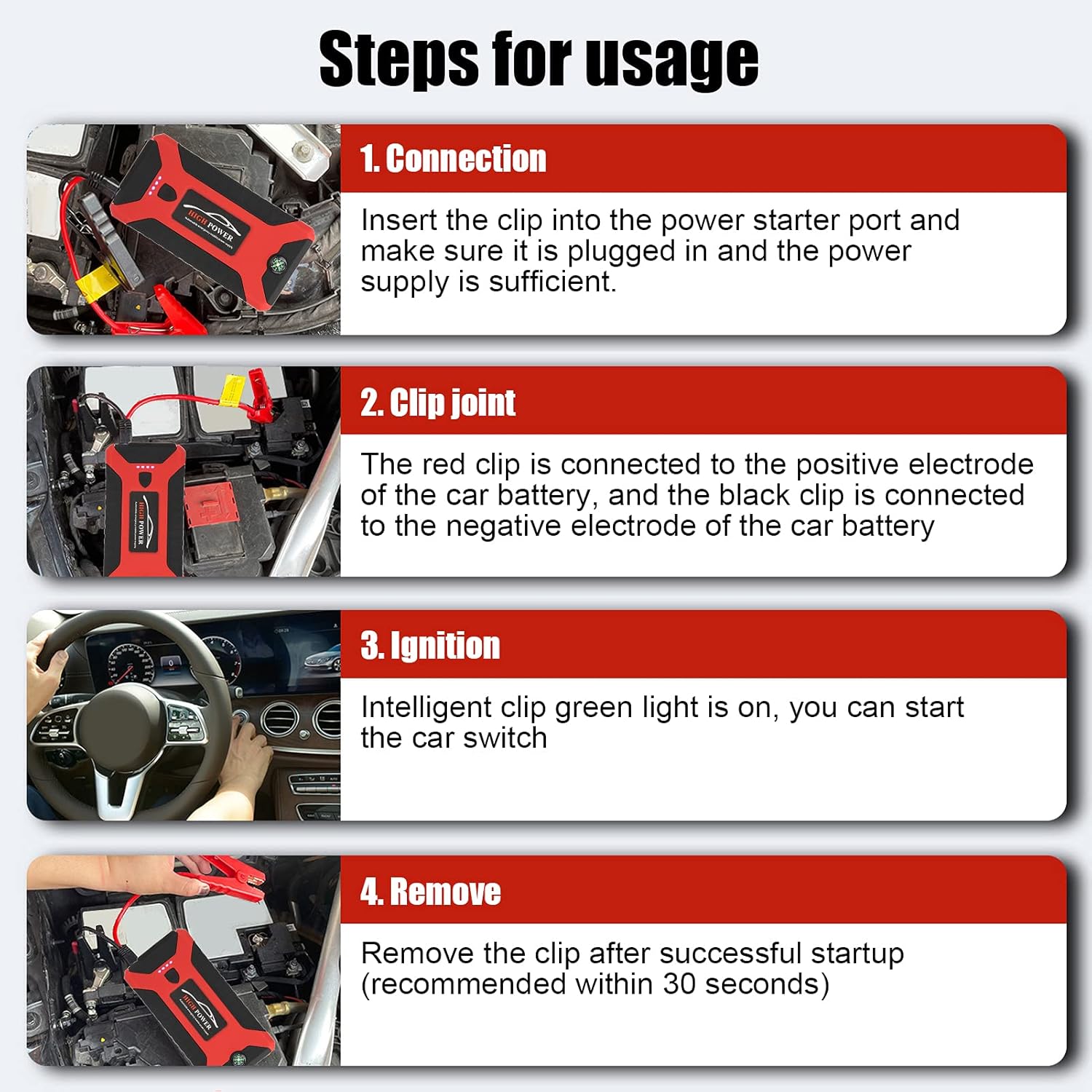 Steps for usage

HIGH POWER

1. Connection

Insert the clip into the power starter port and make sure it is plugged in and the power supply is sufficient.

HIGH POWER

2. Clip joint

The red clip is connected to the positive electrode of the car battery, and the black clip is connected to the negative electrode of the car battery

3. Ignition

Intelligent clip green light is on, you can start the car switch

HIGH POWER

4. Remove

Remove the clip after successful startup (recommended within 30 seconds)