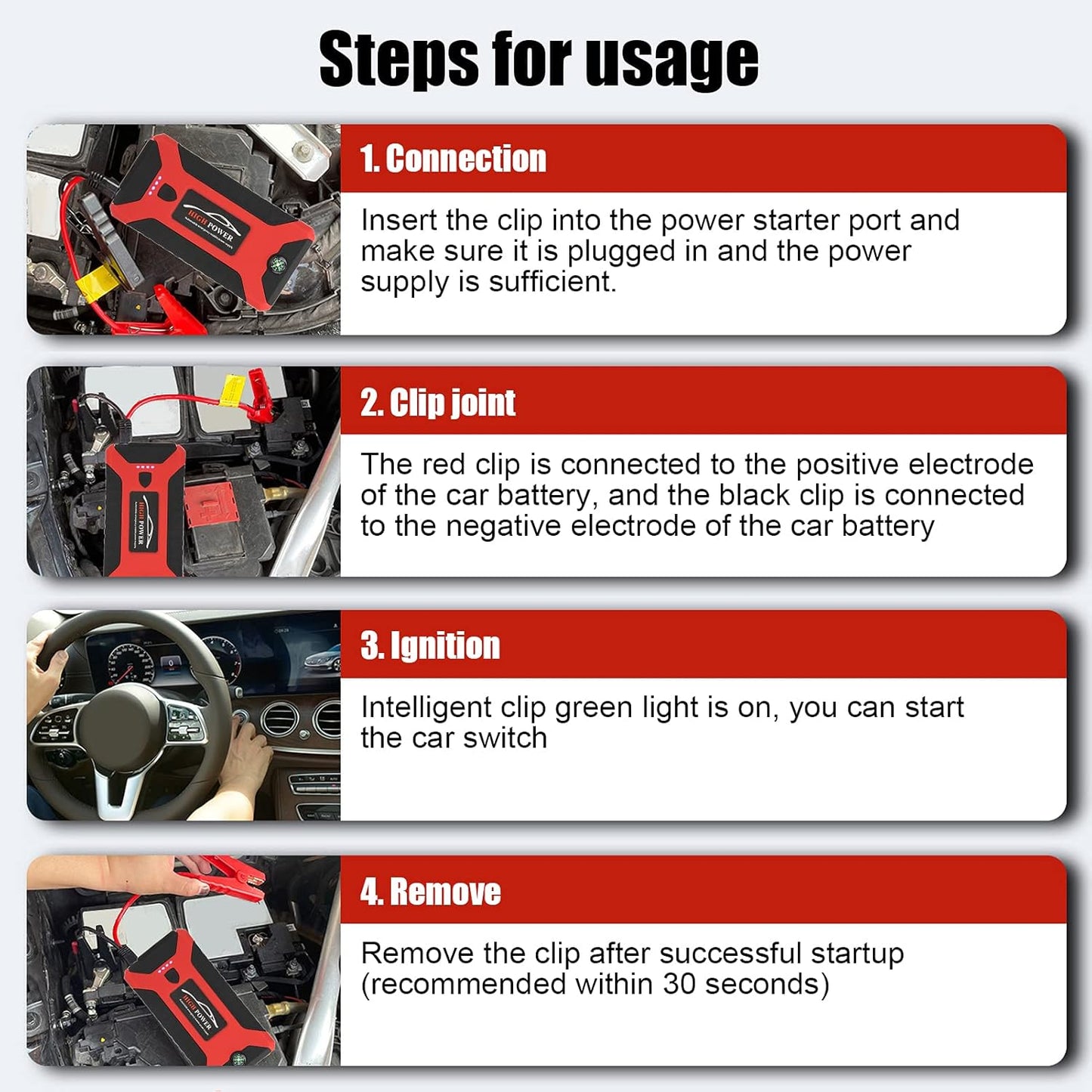 Steps for usage

HIGH POWER

1. Connection

Insert the clip into the power starter port and make sure it is plugged in and the power supply is sufficient.

HIGH POWER

2. Clip joint

The red clip is connected to the positive electrode of the car battery, and the black clip is connected to the negative electrode of the car battery

3. Ignition

Intelligent clip green light is on, you can start the car switch

HIGH POWER

4. Remove

Remove the clip after successful startup (recommended within 30 seconds)