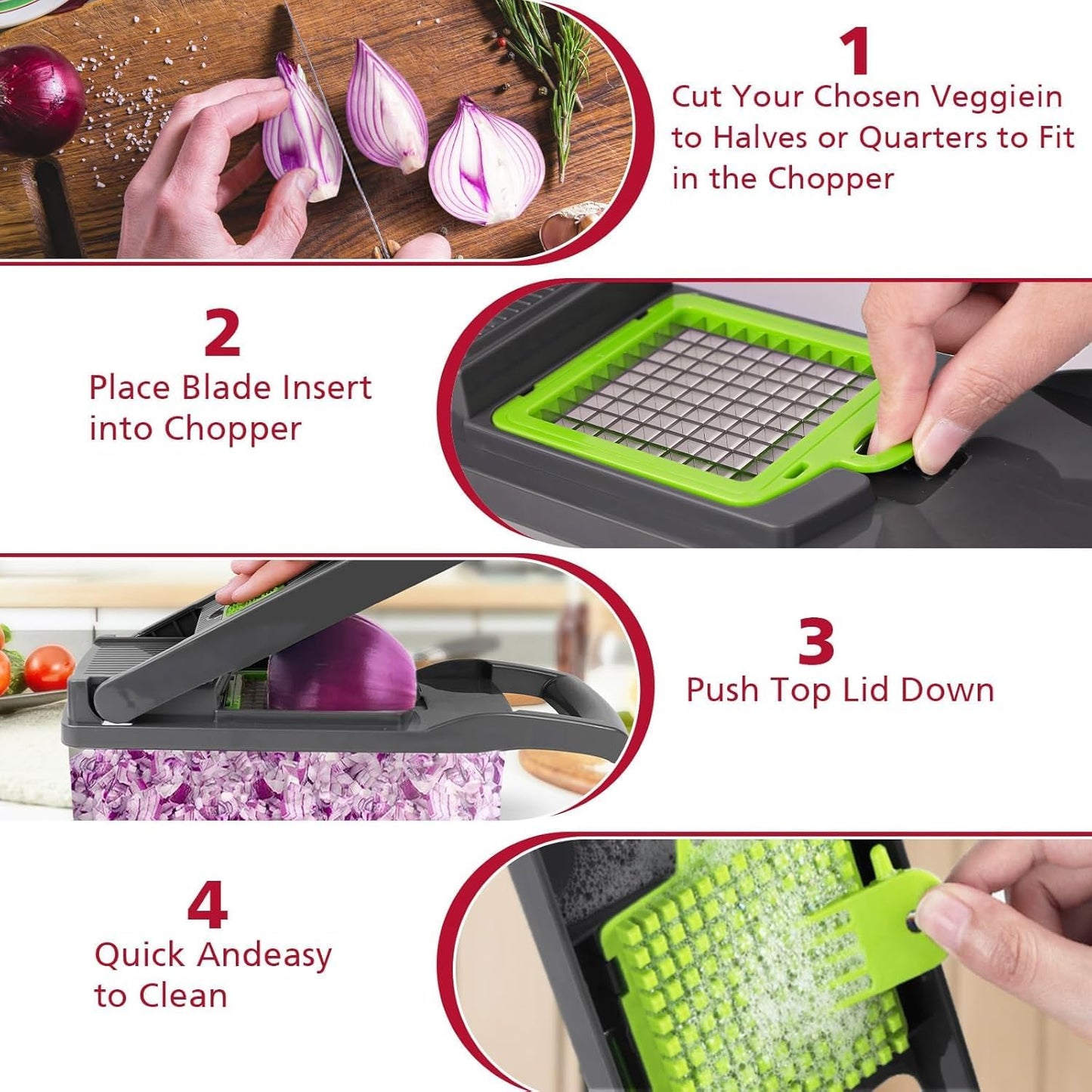 1
Cut Your Chosen Veggiein to Halves or Quarters to Fit in the Chopper

2
Place Blade Insert into Chopper

3
Push Top Lid Down

4
Quick Andeasy to Clean