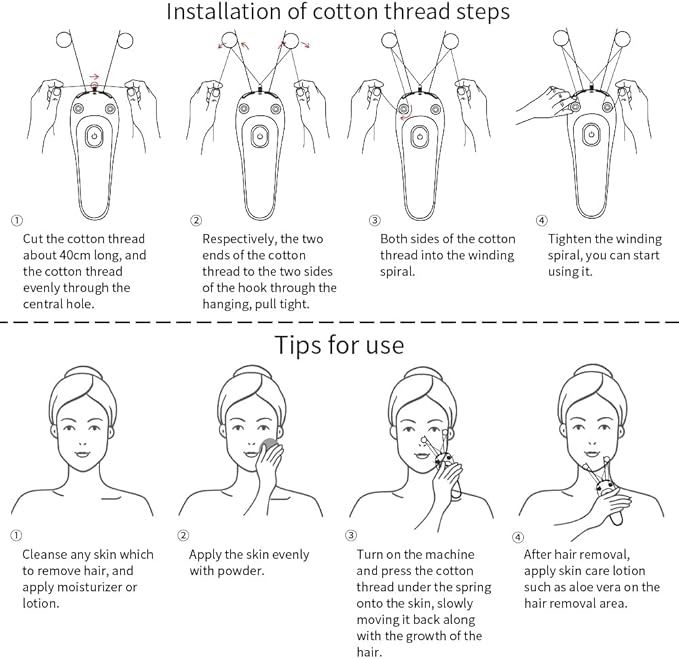 Installation of cotton thread steps

①
Cut the cotton thread about 40cm long, and the cotton thread evenly through the central hole.

②
Respectively, the two ends of the cotton thread to the two sides of the hook through the hanging, pull tight.

③
Both sides of the cotton thread into the winding spiral.

④
Tighten the winding spiral, you can start using it.

Tips for use

①
Cleanse any skin which to remove hair, and apply moisturizer or lotion.

②
Apply the skin evenly with powder.

③
Turn on the machine and press the cotton thread under the spring onto the skin, slowly moving it back along with the growth of the hair.

④
After hair removal, apply skin care lotion such as aloe vera on the hair removal area.