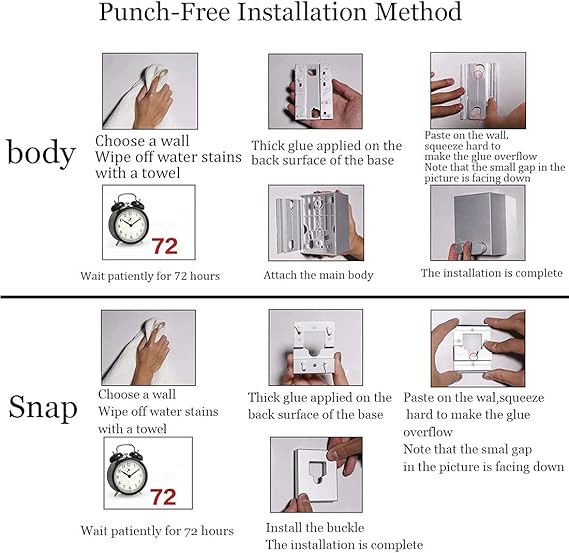 Punch-Free Installation Method

body

Choose a wall
Wipe off water stains with a towel

Thick glue applied on the back surface of the base

Paste on the wall, squeeze hard to make the glue overflow
Note that the small gap in the picture is facing down

72

Wait patiently for 72 hours

Attach the main body

The installation is complete

Snap

Choose a wall
Wipe off water stains with a towel

Thick glue applied on the back surface of the base

Paste on the wal,squeeze hard to make the glue overflow
Note that the smal gap in the picture is facing down

72

Wait patiently for 72 hours

Install the buckle
The installation is complete