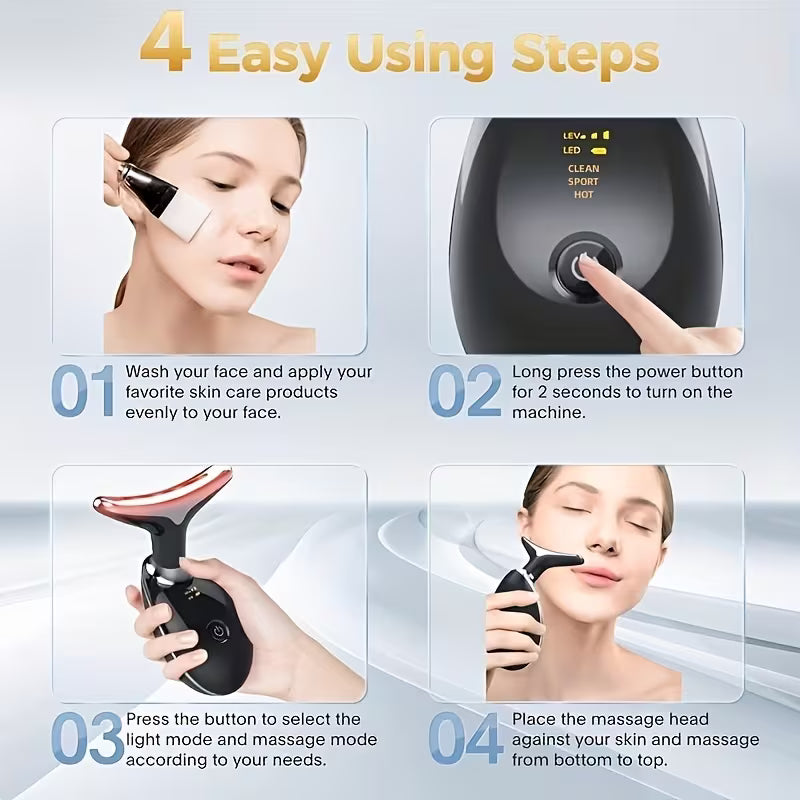 4 Easy Using Steps

LEV
LED
CLEAN
SPORT
HOT

01 Wash your face and apply your favorite skin care products evenly to your face.

02 Long press the power button for 2 seconds to turn on the machine.

03 Press the button to select the light mode and massage mode according to your needs.

04 Place the massage head against your skin and massage from bottom to top.