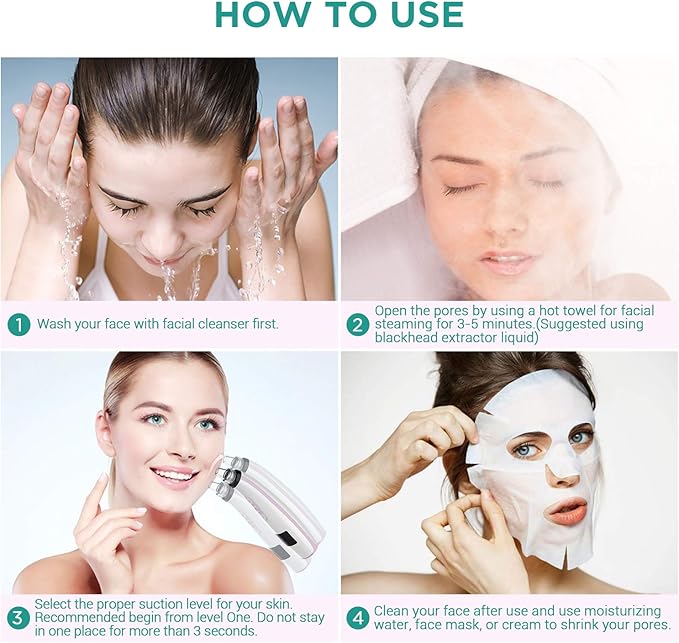 HOW TO USE

1 Wash your face with facial cleanser first.

2 Open the pores by using a hot towel for facial steaming for 3-5 minutes.(Suggested using blackhead extractor liquid)

3 Select the proper suction level for your skin. Recommended begin from level One. Do not stay in one place for more than 3 seconds.

4 Clean your face after use and use moisturizing water, face mask, or cream to shrink your pores.