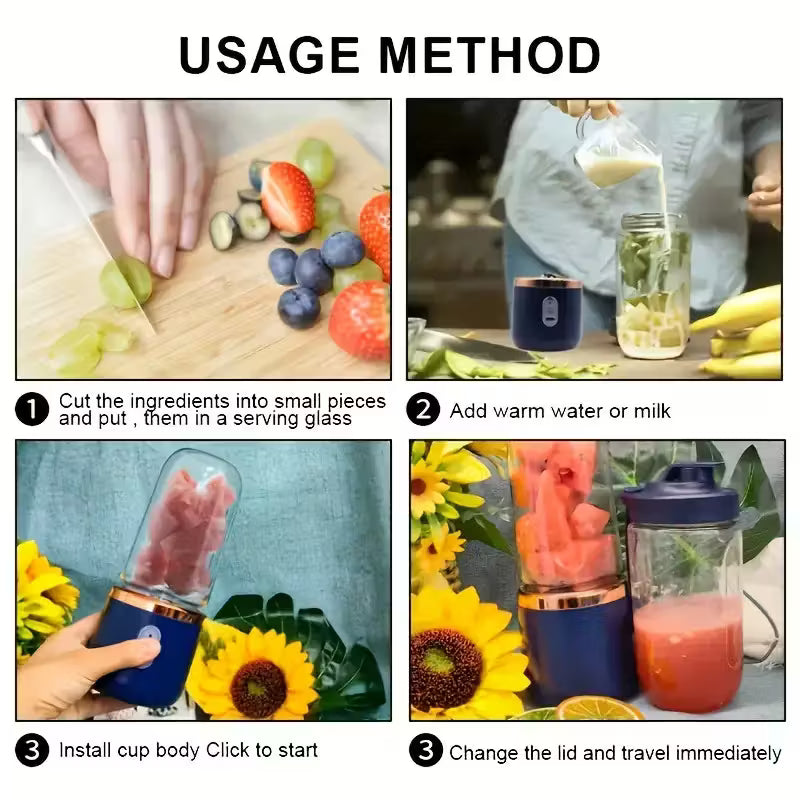 USAGE METHOD

1 Cut the ingredients into small pieces and put , them in a serving glass

2 Add warm water or milk

3 Install cup body Click to start

3 Change the lid and travel immediately