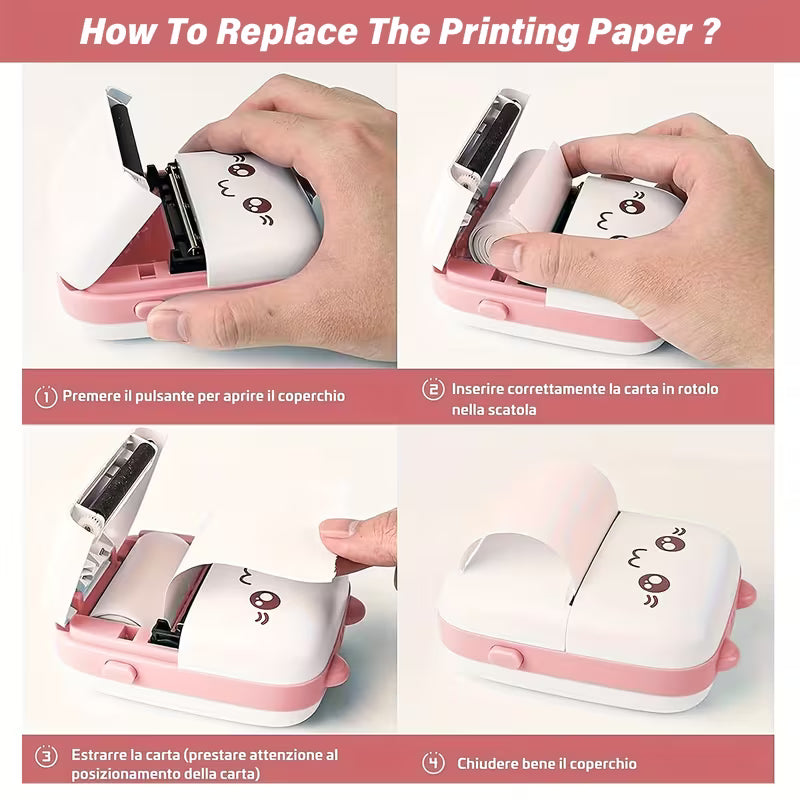 How To Replace The Printing Paper ?

1 Premere il pulsante per aprire il coperchio

2 Inserire correttamente la carta in rotolo nella scatola

3 Estrarre la carta (prestare attenzione al posizionamento della carta)

4 Chiudere bene il coperchio