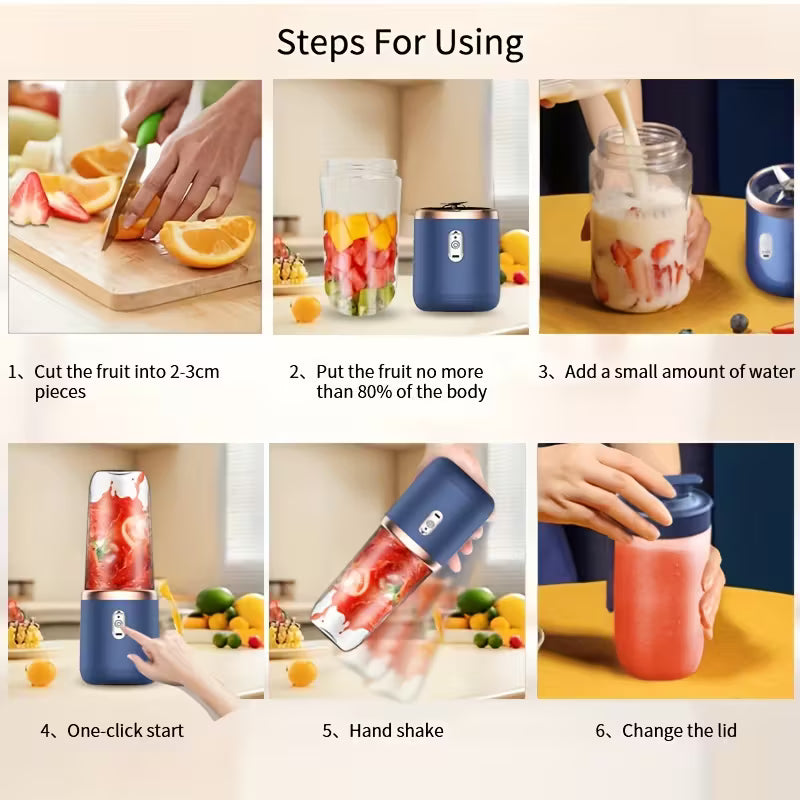 Steps For Using

1、Cut the fruit into 2-3cm pieces

2、Put the fruit no more than 80% of the body

3、Add a small amount of water

4、One-click start

5、Hand shake

6、Change the lid